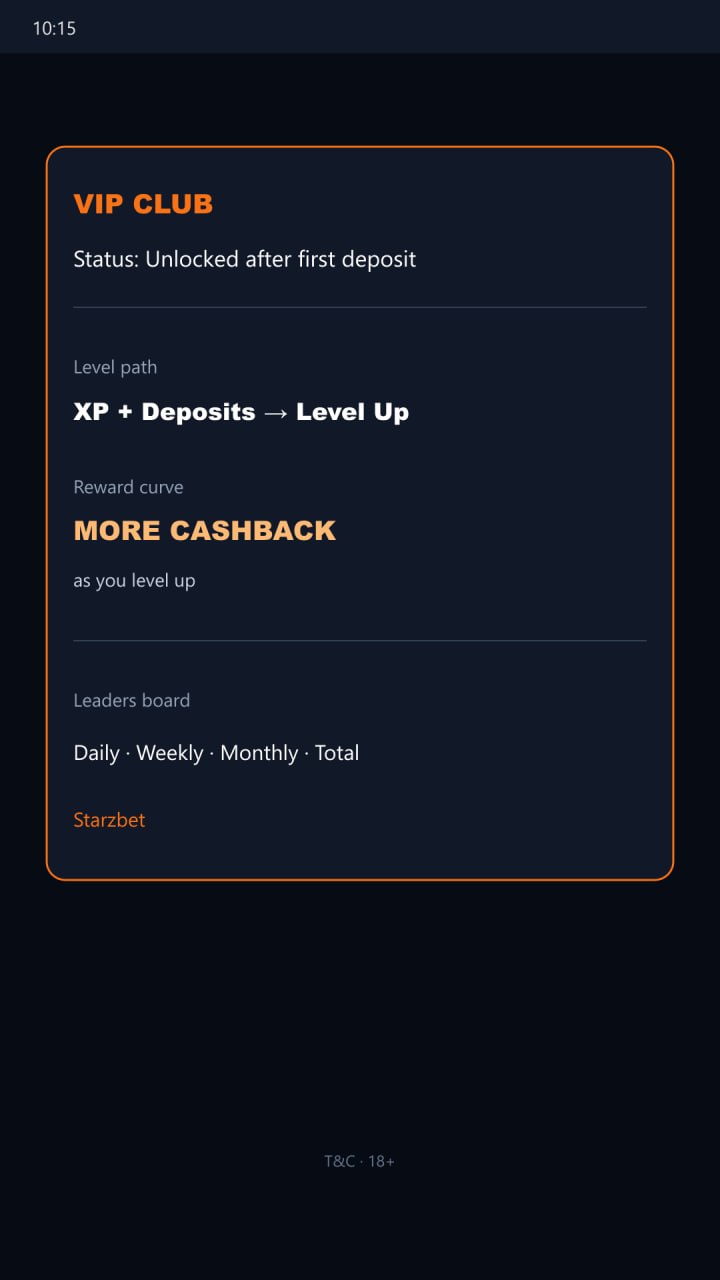 10:15

VIP CLUB

Status: Unlocked after first deposit

Level path

XP + Deposits → Level Up

Reward curve

MORE CASHBACK

as you level up

Leaders board

Daily · Weekly · Monthly · Total

Starzbet

T&C · 18+