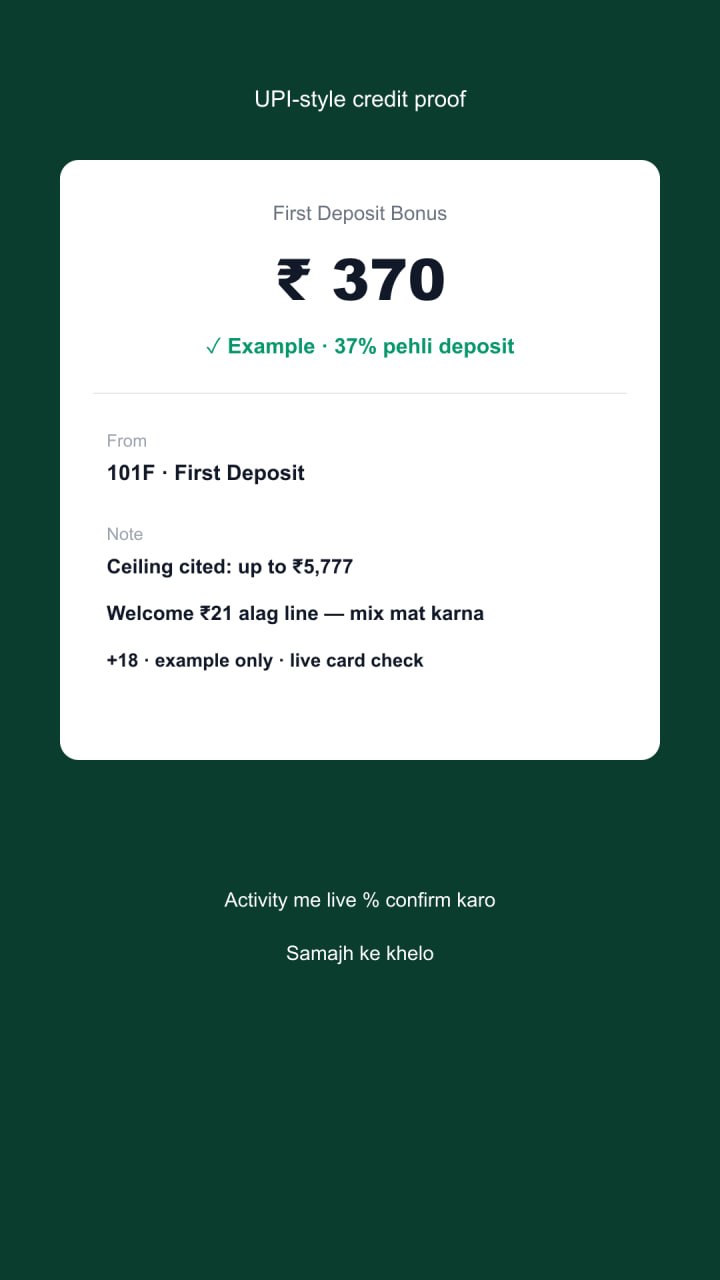 UPI-style credit proof

First Deposit Bonus

₹ 370

✓ Example · 37% pehli deposit

From

101F · First Deposit

Note

Ceiling cited: up to ₹5,777

Welcome ₹21 alag line — mix mat karna

+18 · example only · live card check

Activity me live % confirm karo

Samajh ke khelo