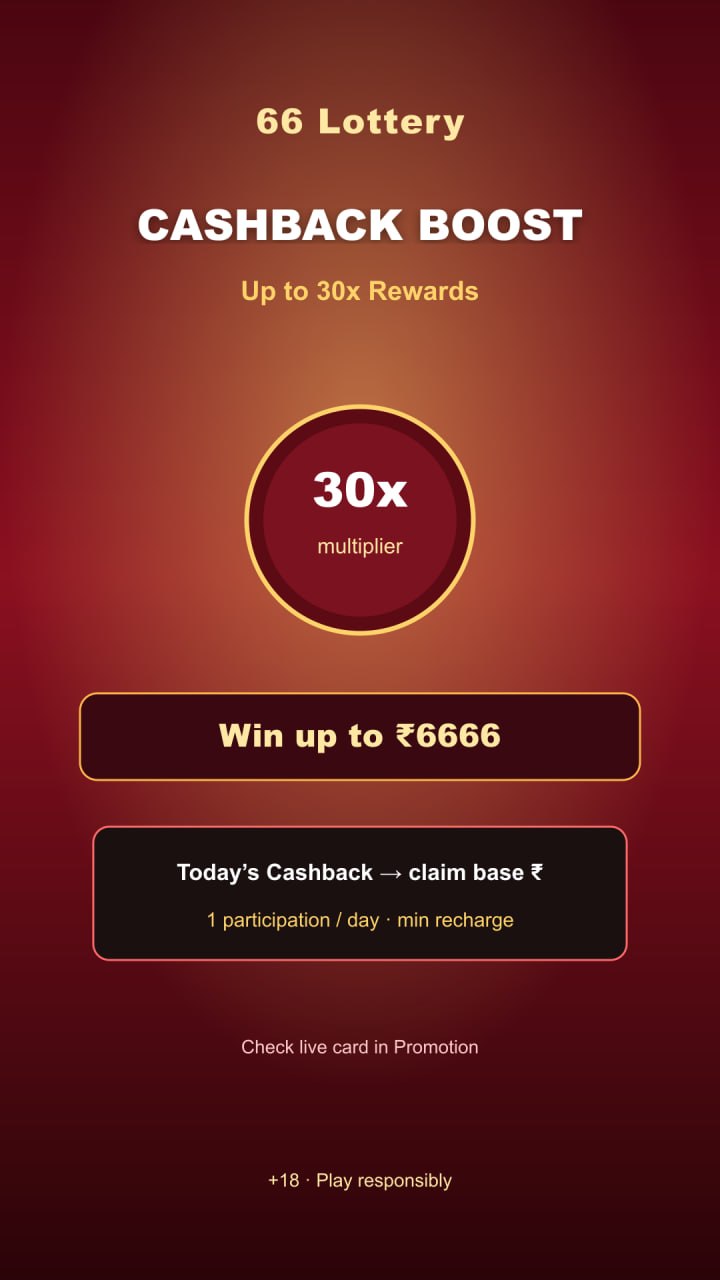 66 Lottery

CASHBACK BOOST

Up to 30x Rewards

30x
multiplier

Win up to ₹6666

Today's Cashback → claim base ₹
1 participation / day · min recharge

Check live card in Promotion

+18 · Play responsibly