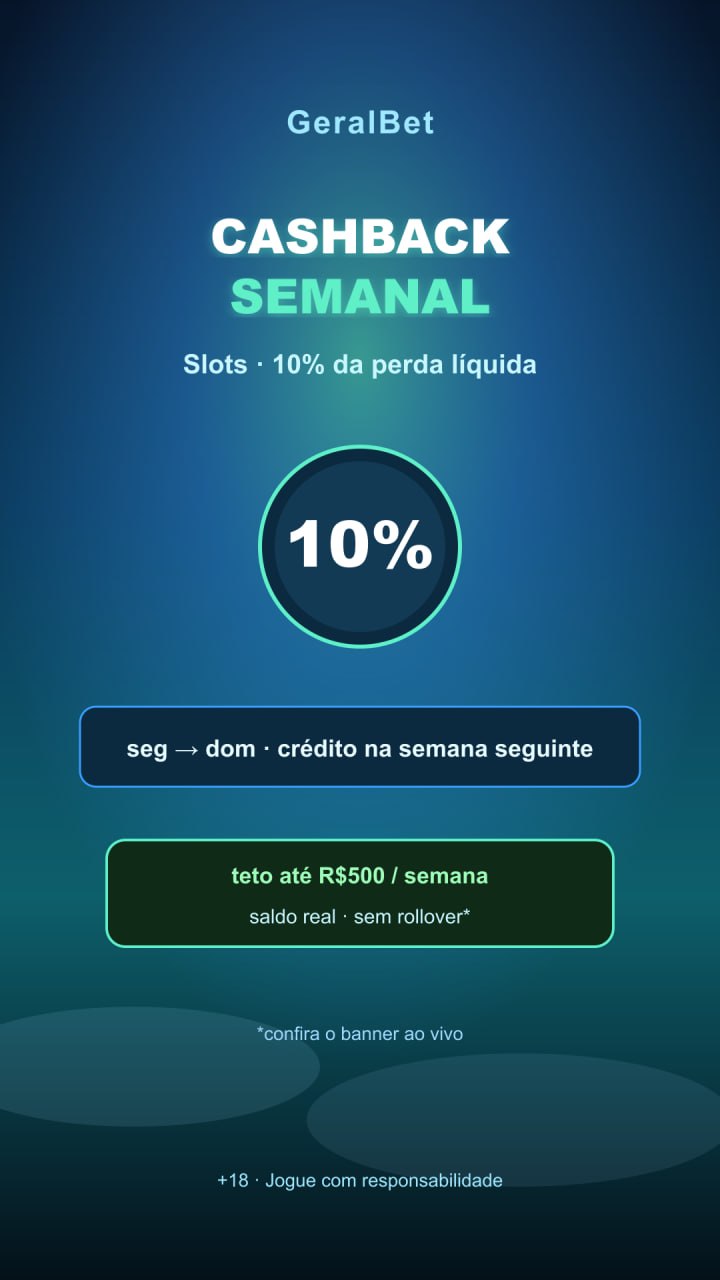 GeralBet

CASHBACK
SEMANAL

Slots · 10% da perda líquida

10%

seg → dom · crédito na semana seguinte

teto até R$500 / semana
saldo real · sem rollover*

*confira o banner ao vivo

+18 · Jogue com responsabilidade