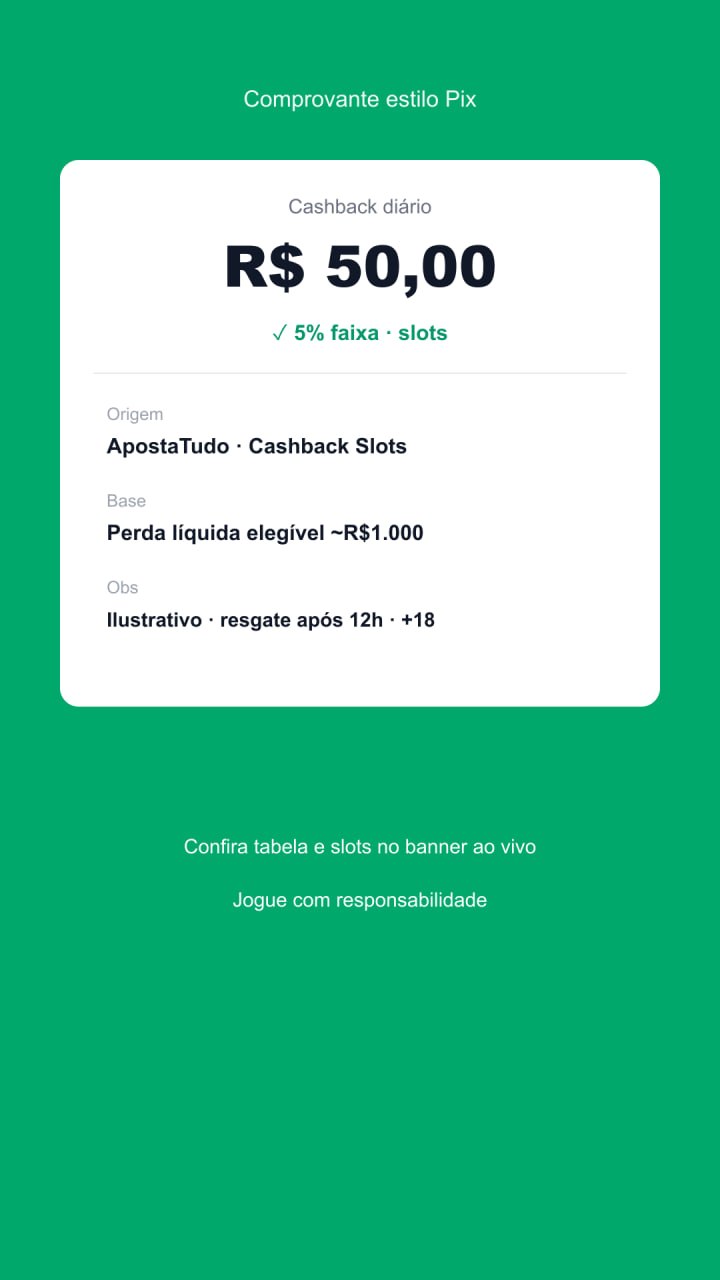 Comprovante estilo Pix

Cashback diário

R$ 50,00

✓ 5% faixa · slots

Origem

ApostaTudo · Cashback Slots

Base

Perda líquida elegível ~R$1.000

Obs

Ilustrativo · resgate após 12h · +18

Confira tabela e slots no banner ao vivo

Jogue com responsabilidade