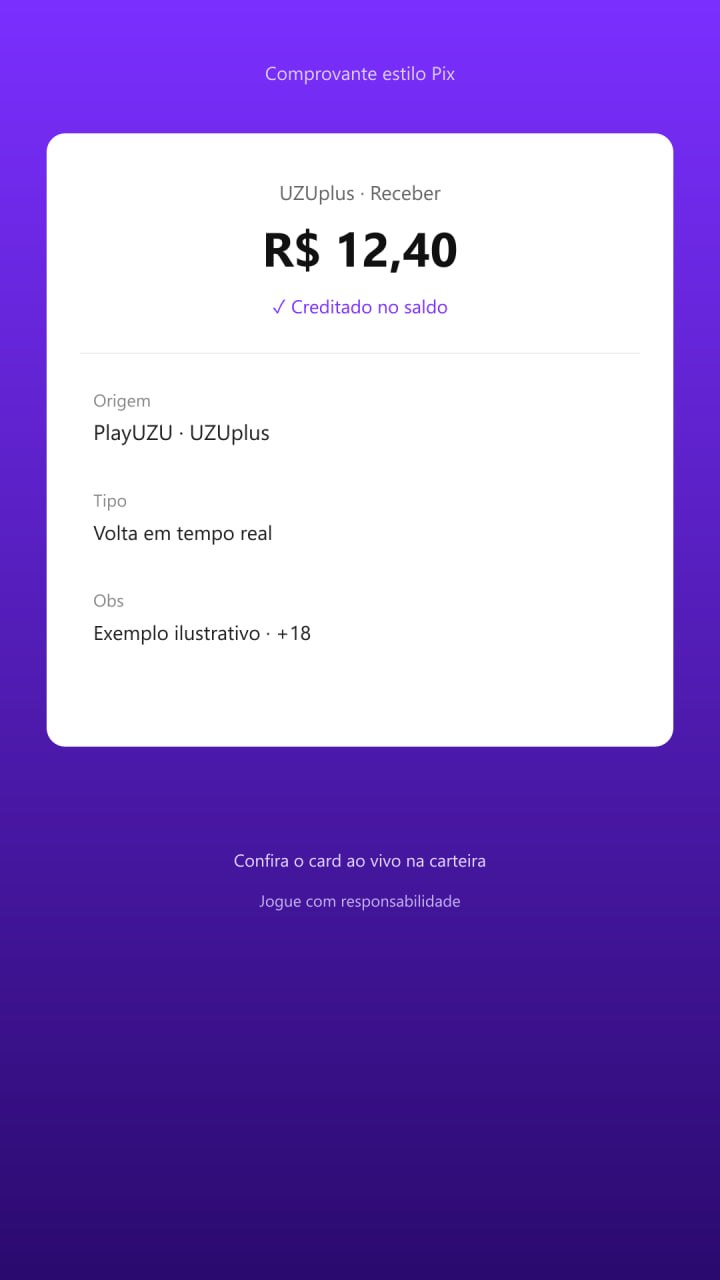 Comprovante estilo Pix

UZUplus · Receber

R$ 12,40

✓ Creditado no saldo

Origem

PlayUZU · UZUplus

Tipo

Volta em tempo real

Obs

Exemplo ilustrativo · +18

Confira o card ao vivo na carteira

Jogue com responsabilidade