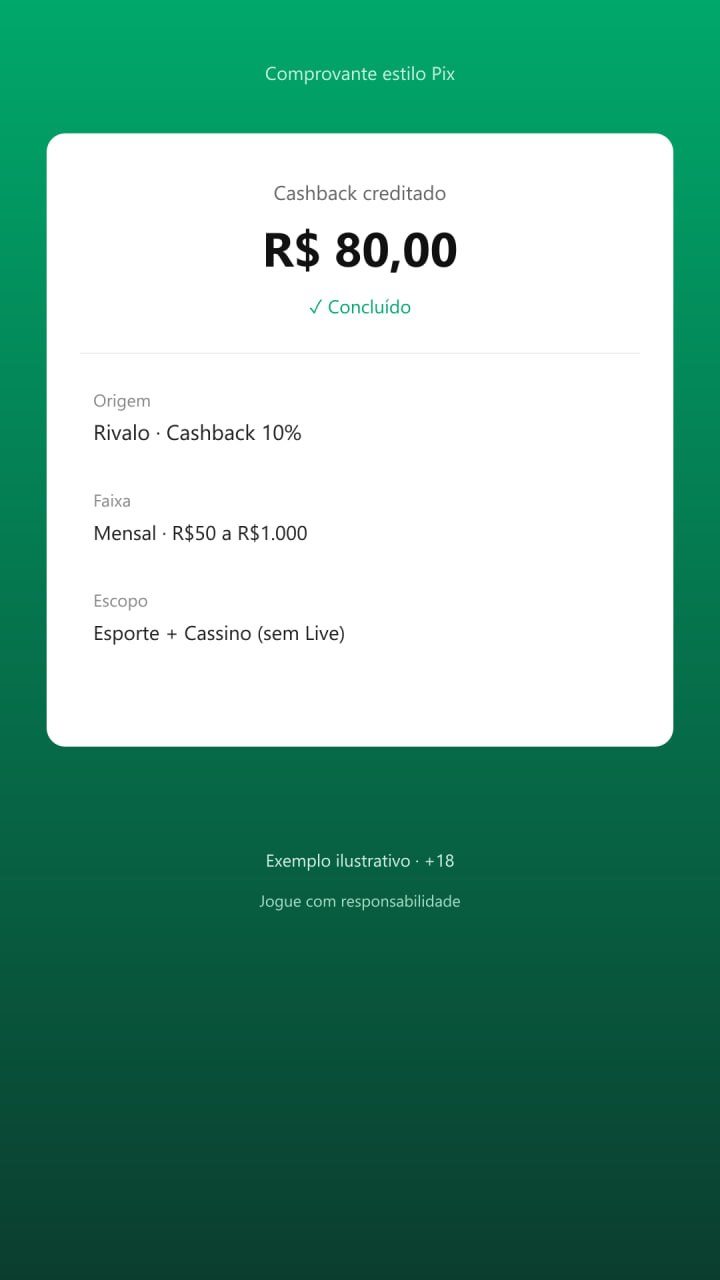 Comprovante estilo Pix

Cashback creditado

R$ 80,00

✓ Concluído

Origem

Rivalo · Cashback 10%

Faixa

Mensal · R$50 a R$1.000

Escopo

Esporte + Cassino (sem Live)

Exemplo ilustrativo · +18

Jogue com responsabilidade