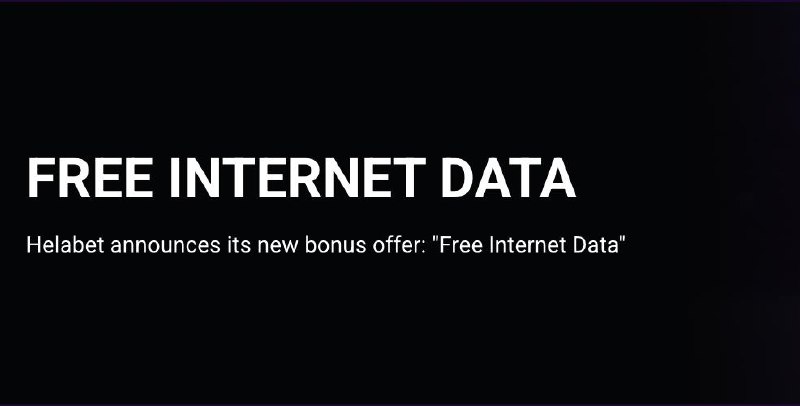 FREE INTERNET DATA

Helabet announces its new bonus offer: "Free Internet Data"